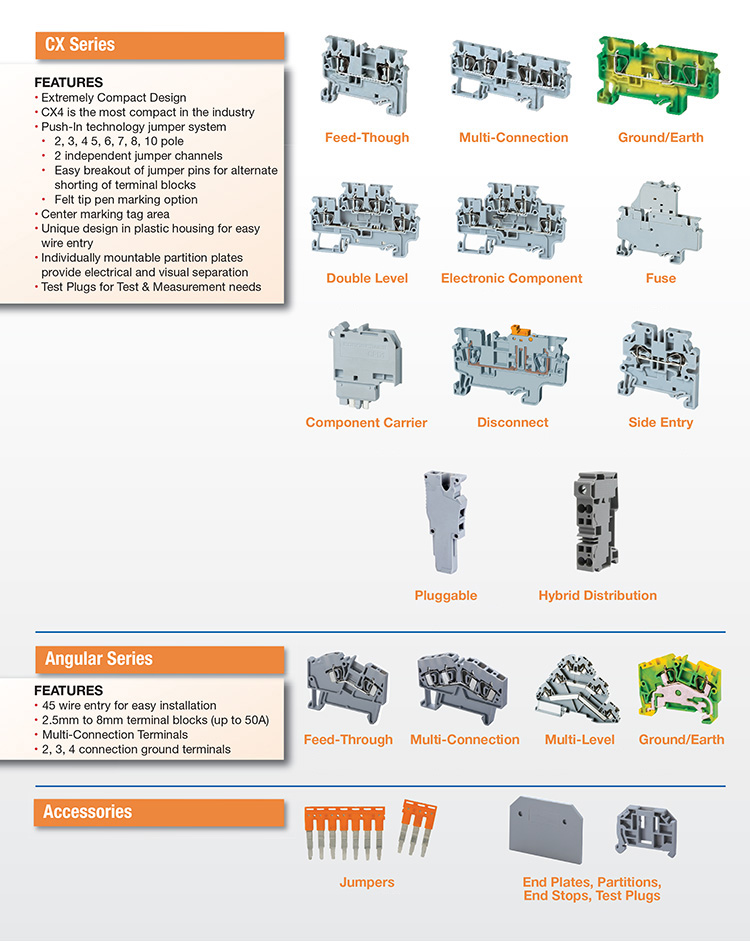 CX Series

FEATURES
• Extremely Compact Design
• CX4 is the most compact in the industry
• Push-In technology jumper system
• 2, 3, 4 5, 6, 7, 8, 10 pole
• 2 independent jumper channels
• Easy breakout of jumper pins for alternate shorting of terminal blocks
• Felt tip pen marking option
• Center marking tag area
• Unique design in plastic housing for easy wire entry
• Individually mountable partition plates provide electrical and visual separation
• Test Plugs for Test & Measurement needs

Feed-Though
Multi-Connection
Ground/Earth
Double Level
Electronic Component
Fuse
Component Carrier
Disconnect
Side Entry
Pluggable
Hybrid Distribution

Angular Series

FEATURES
• 45 wire entry for easy installation
• 2.5mm to 8mm terminal blocks (up to 50A)
• Multi-Connection Terminals
• 2, 3, 4 connection ground terminals

Feed-Through
Multi-Connection
Multi-Level
Ground/Earth

Accessories

Jumpers
End Plates, Partitions, End Stops, Test Plugs